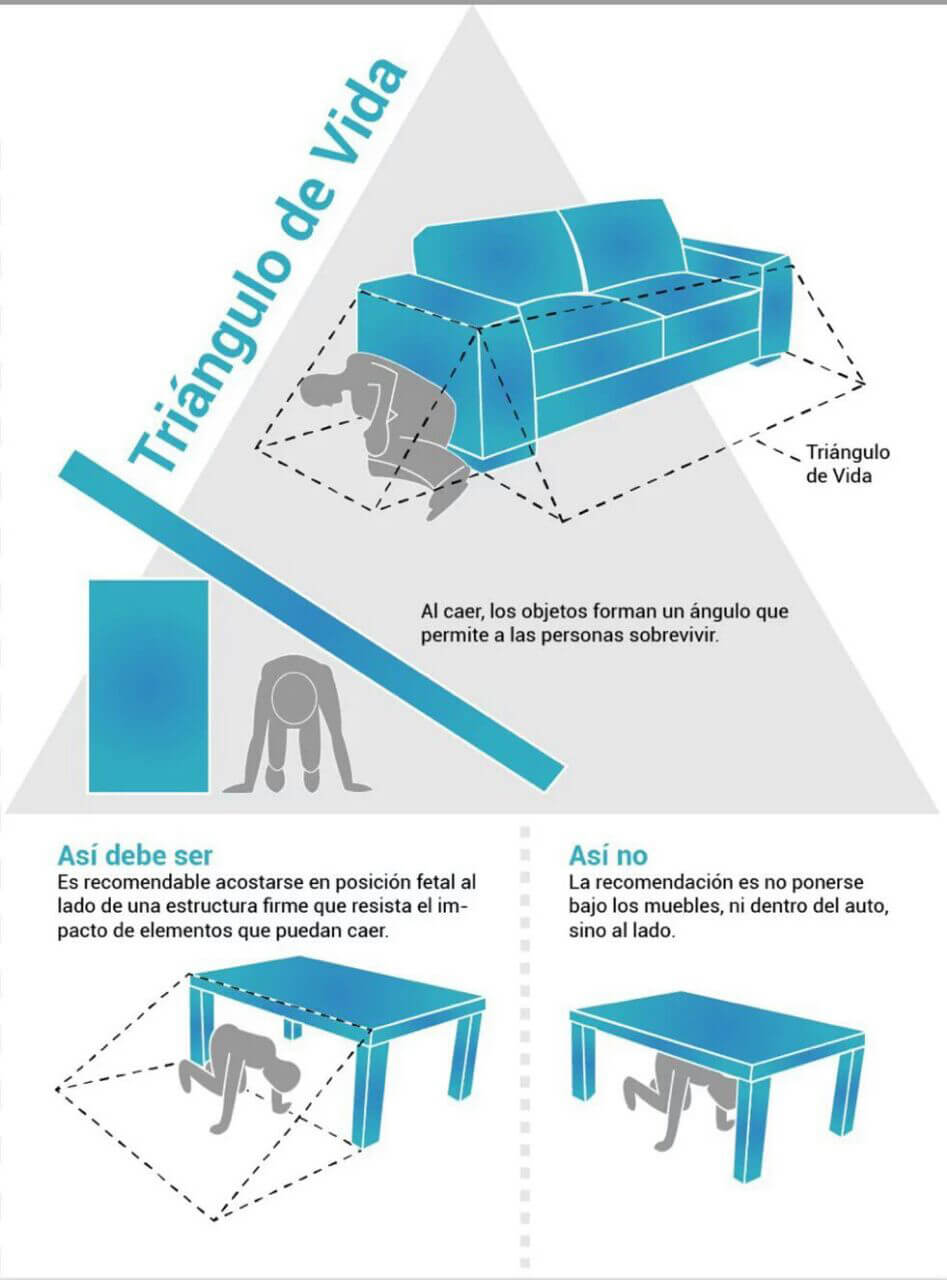 Triángulo de Vida

Triángulo de Vida

Al caer, los objetos forman un ángulo que permite a las personas sobrevivir.

Así debe ser
Es recomendable acostarse en posición fetal al lado de una estructura firme que resista el impacto de elementos que puedan caer.

Así no
La recomendación es no ponerse bajo los muebles, ni dentro del auto, sino al lado.